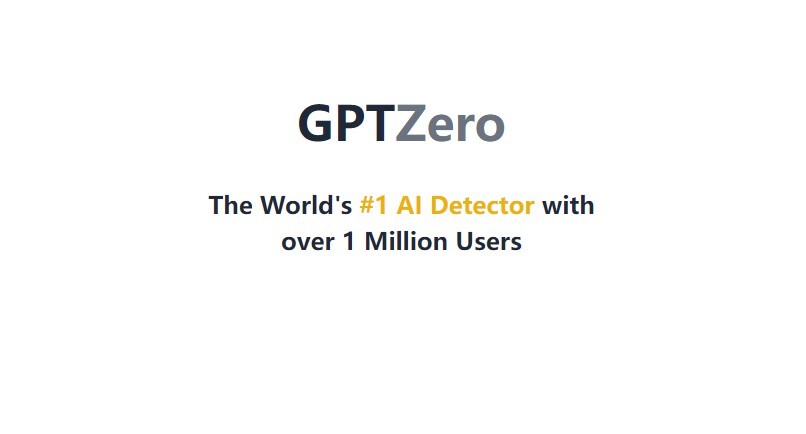 GPTZero

The World's #1 AI Detector with over 1 Million Users