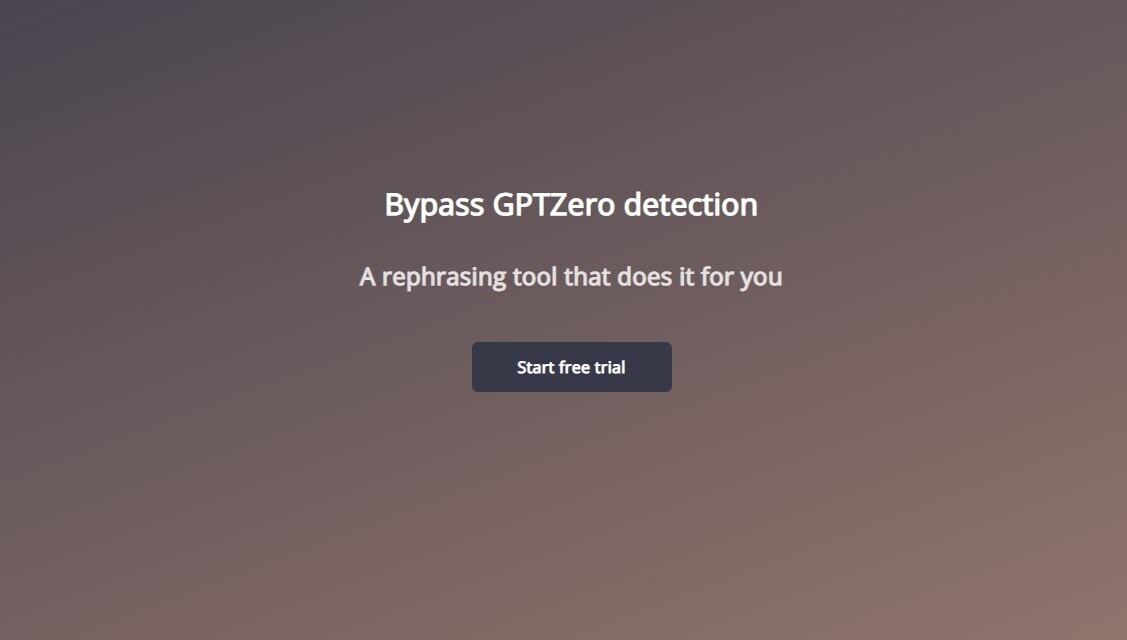 Bypass GPTZero detection

A rephrasing tool that does it for you

Start free trial