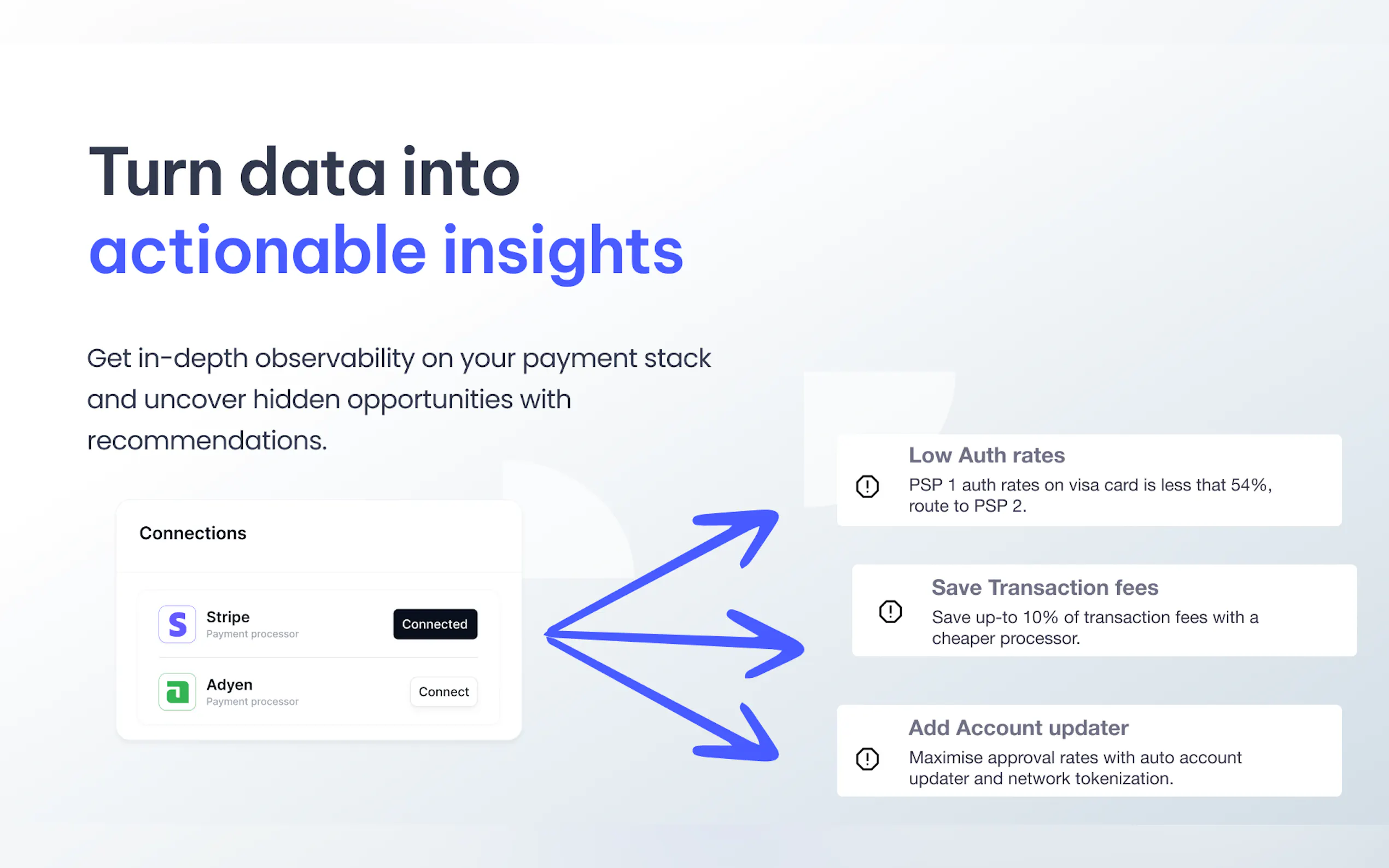 Turn data into actionable insights

Get in-depth observability on your payment stack and uncover hidden opportunities with recommendations.

Connections

Stripe
Payment processor
Connected

Adyen
Payment processor
Connect

Low Auth rates
PSP 1 auth rates on visa card is less that 54%, route to PSP 2.

Save Transaction fees
Save up-to 10% of transaction fees with a cheaper processor.

Add Account updater
Maximise approval rates with auto account updater and network tokenization.