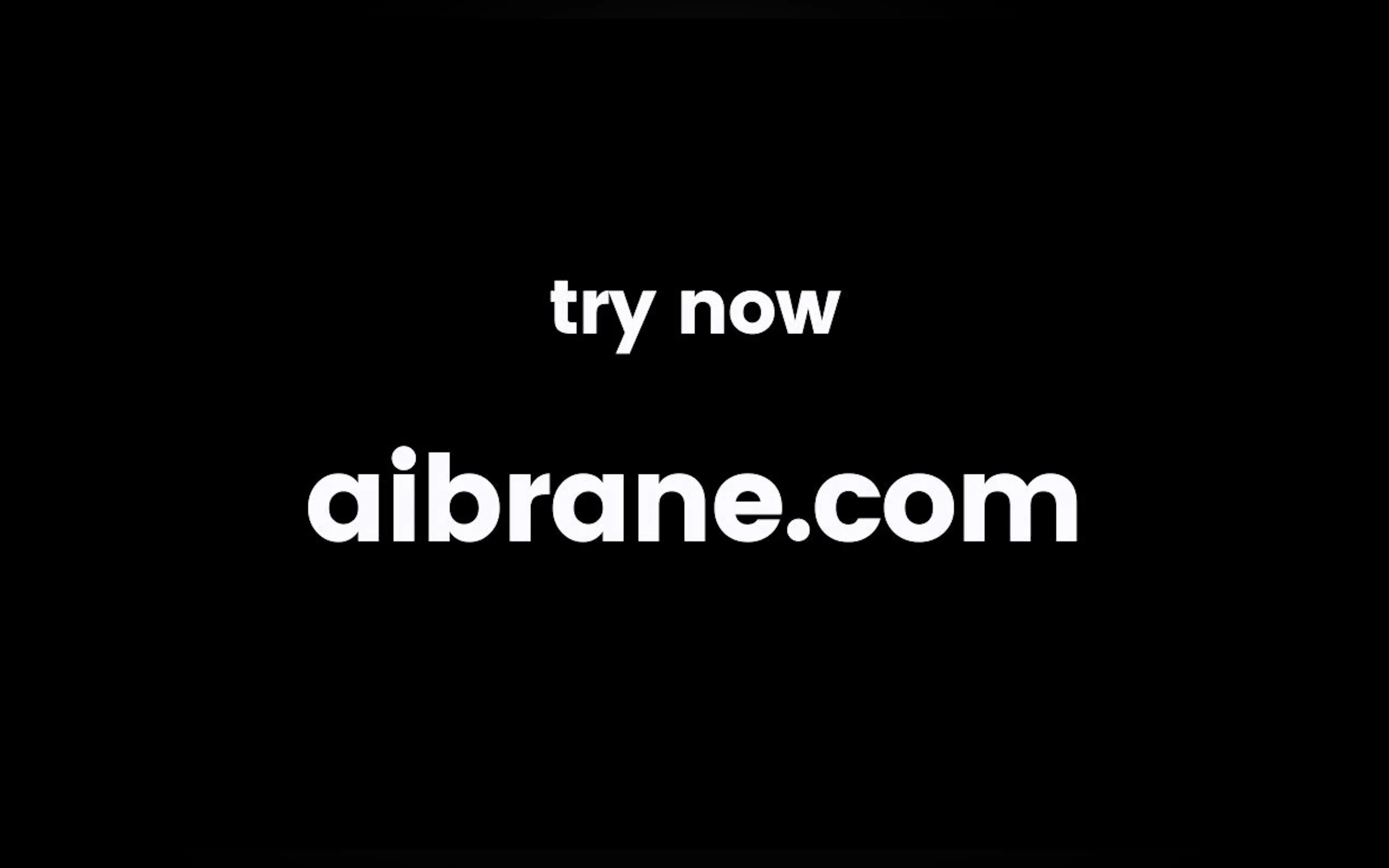 try now

aibrane.com