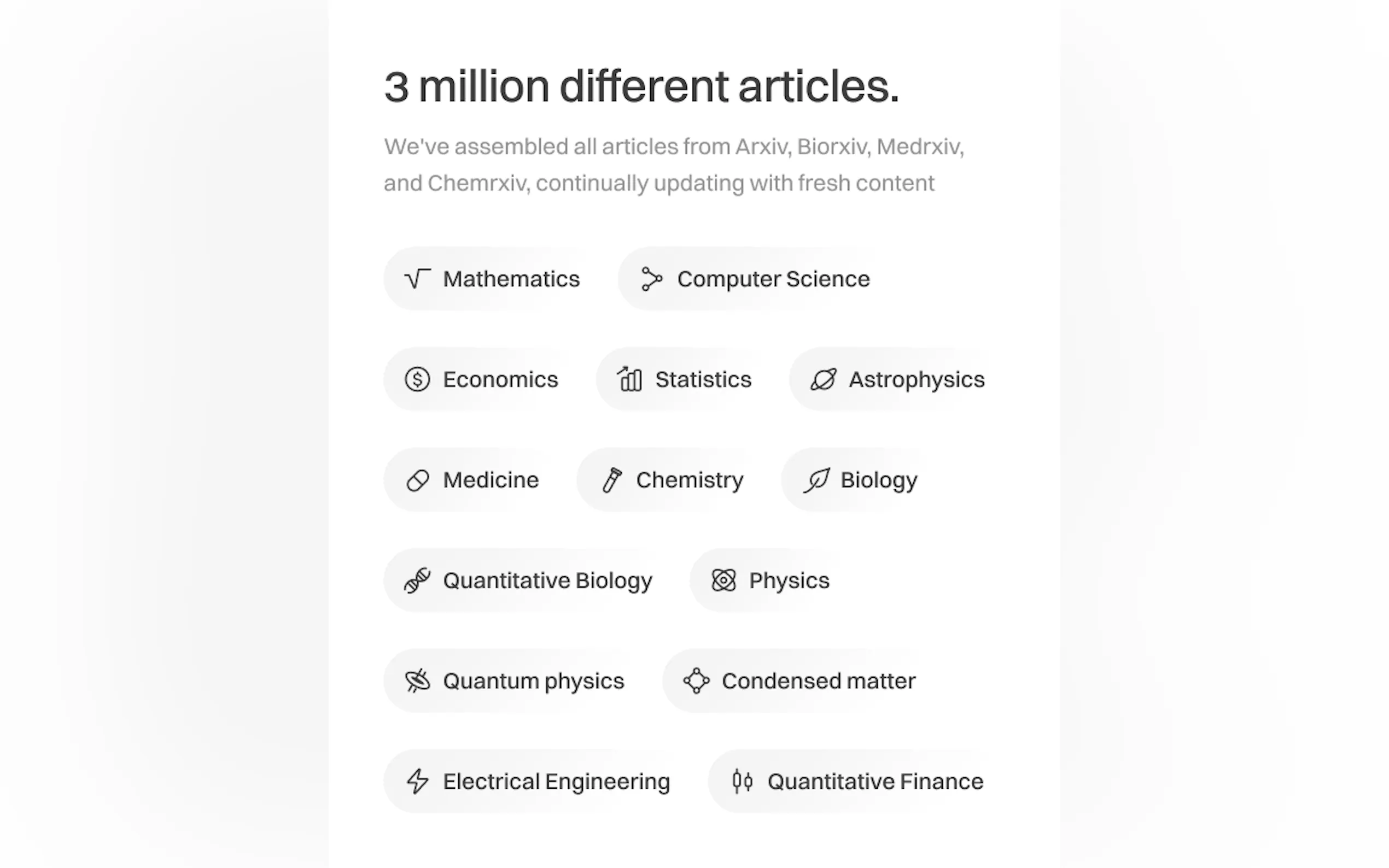 3 million different articles.

We've assembled all articles from Arxiv, Biorxiv, Medrxiv, and Chemrxiv, continually updating with fresh content

Mathematics

Computer Science

Economics

Statistics

Astrophysics

Medicine

Chemistry

Biology

Quantitative Biology

Physics

Quantum physics

Condensed matter

Electrical Engineering

Quantitative Finance