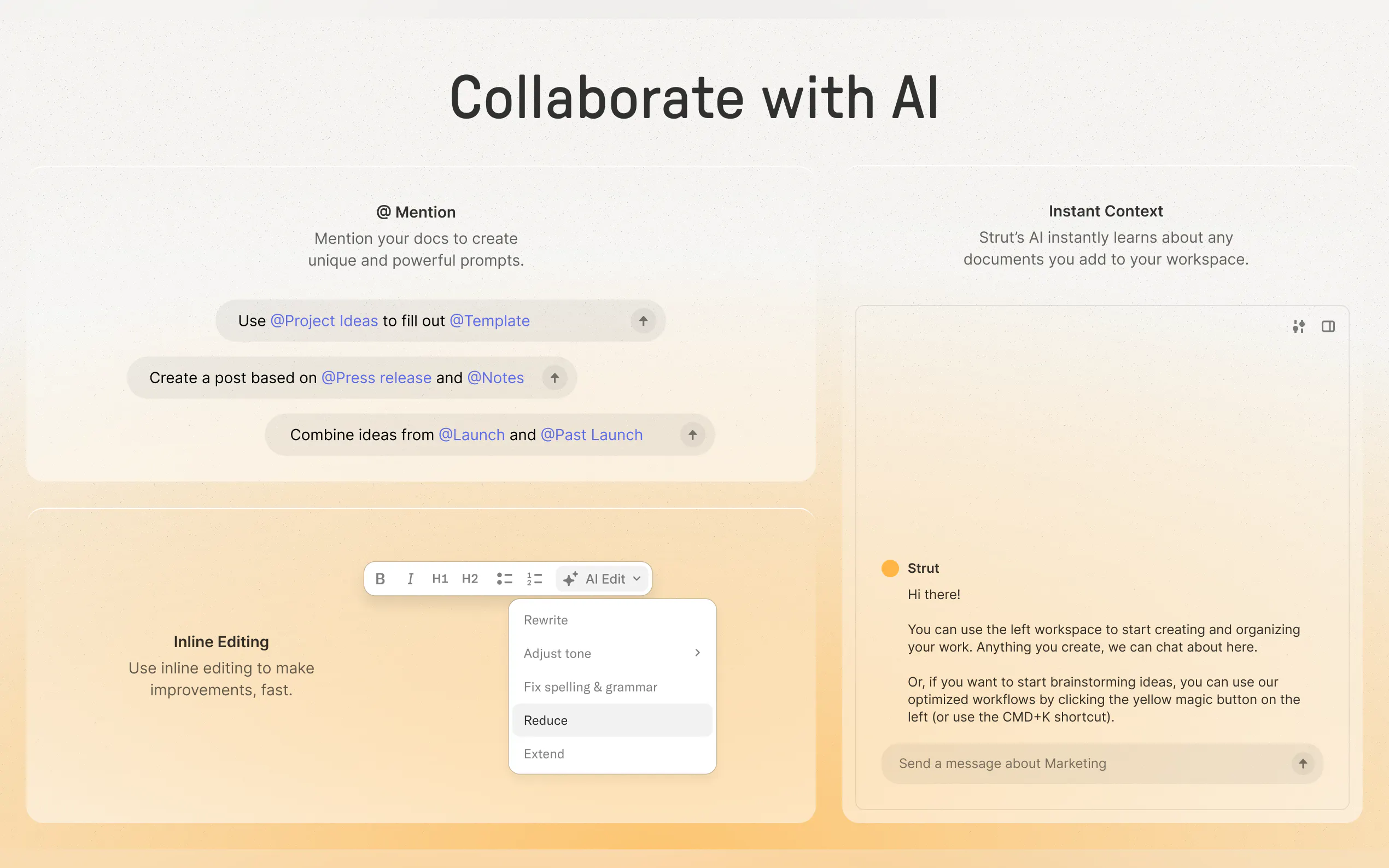 Collaborate with AI

@ Mention

Mention your docs to create unique and powerful prompts.

Use @Project Ideas to fill out @Template

Create a post based on @Press release and @Notes

Combine ideas from @Launch and @Past Launch

Inline Editing

Use inline editing to make improvements, fast.

B I H1 H2 AI Edit

Rewrite

Adjust tone

Fix spelling & grammar

Reduce

Extend

Instant Context

Strut's AI instantly learns about any documents you add to your workspace.

Strut

Hi there!

You can use the left workspace to start creating and organizing your work. Anything you create, we can chat about here.

Or, if you want to start brainstorming ideas, you can use our optimized workflows by clicking the yellow magic button on the left (or use the CMD+K shortcut).

Send a message about Marketing