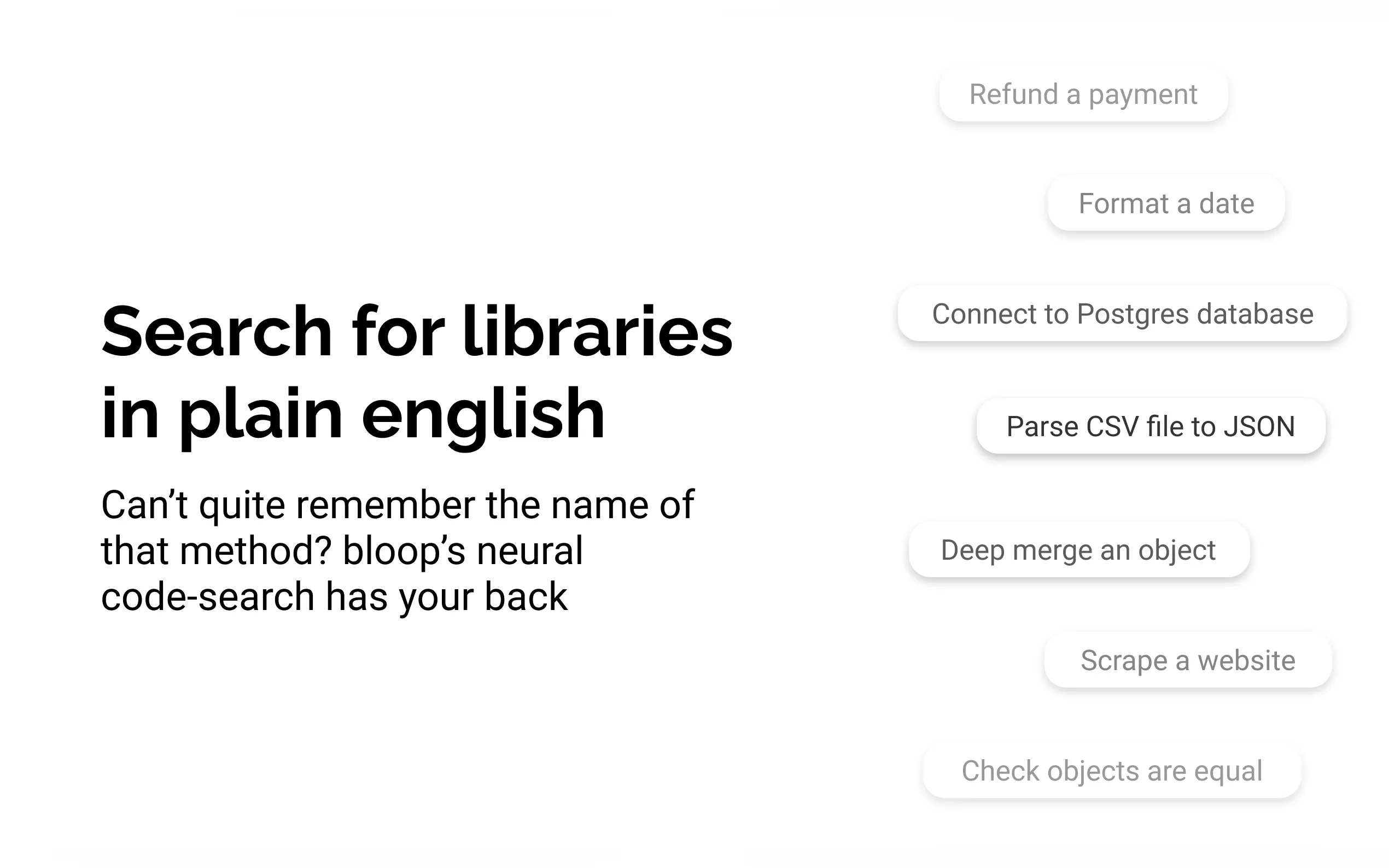 Search for libraries in plain english

Can't quite remember the name of that method? bloop's neural code-search has your back

Refund a payment

Format a date

Connect to Postgres database

Parse CSV file to JSON

Deep merge an object

Scrape a website

Check objects are equal