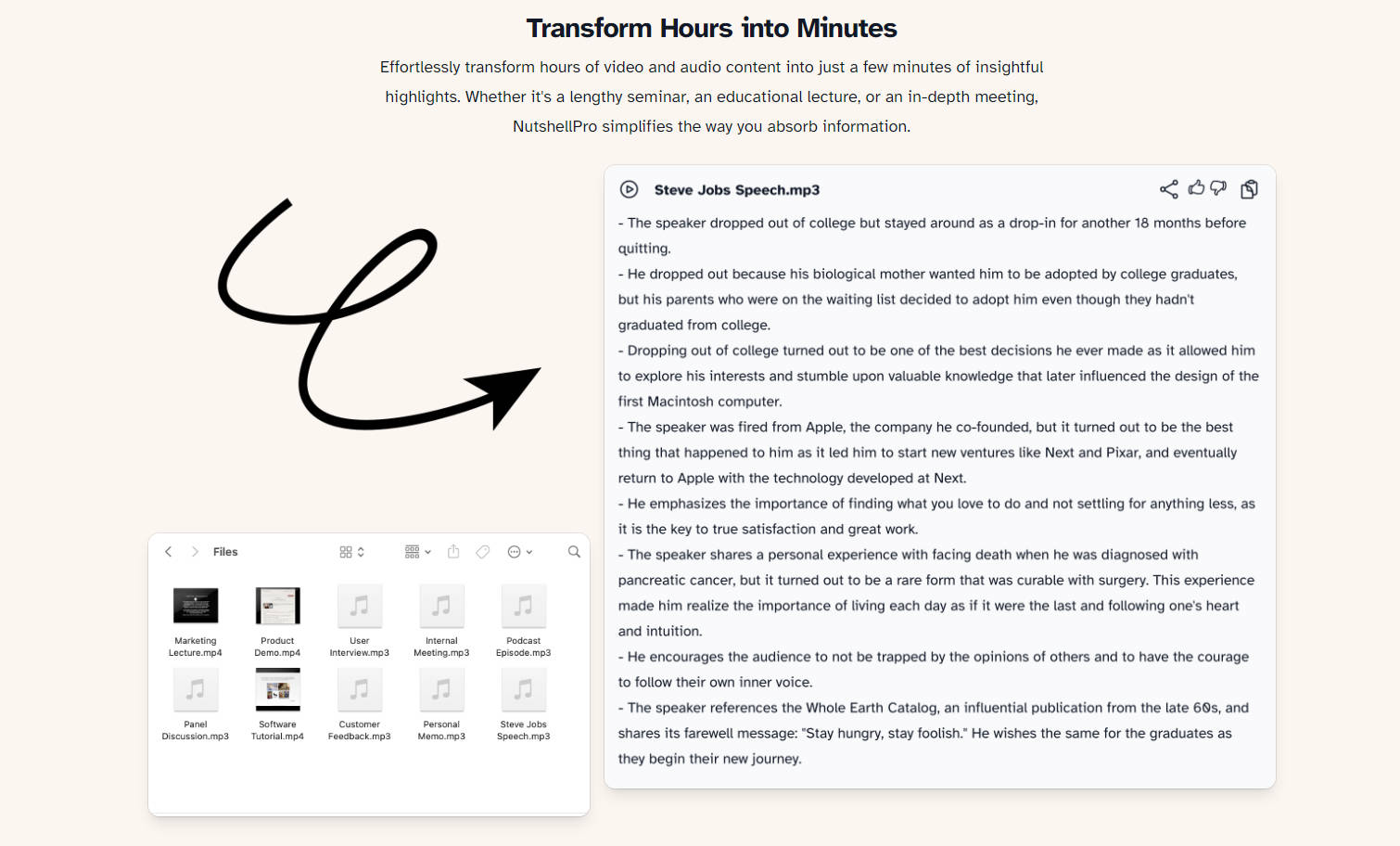 Transform Hours into Minutes

Effortlessly transform hours of video and audio content into just a few minutes of insightful highlights. Whether it's a lengthy seminar, an educational lecture, or an in-depth meeting, NutshellPro simplifies the way you absorb information.

Files

Marketing Lecture.mp4
Product Demo.mp4
User Interview.mp3
Internal Meeting.mp3
Podcast Episode.mp3
Panel Discussion.mp3
Software Tutorial.mp4
Customer Feedback.mp3
Personal Memo.mp3
Steve Jobs Speech.mp3

Steve Jobs Speech.mp3

- The speaker dropped out of college but stayed around as a drop-in for another 18 months before quitting.
- He dropped out because his biological mother wanted him to be adopted by college graduates, but his parents who were on the waiting list decided to adopt him even though they hadn't graduated from college.
- Dropping out of college turned out to be one of the best decisions he ever made as it allowed him to explore his interests and stumble upon valuable knowledge that later influenced the design of the first Macintosh computer.
- The speaker was fired from Apple, the company he co-founded, but it turned out to be the best thing that happened to him as it led him to start new ventures like Next and Pixar, and eventually return to Apple with the technology developed at Next.
- He emphasizes the importance of finding what you love to do and not settling for anything less, as it is the key to true satisfaction and great work.
- The speaker shares a personal experience with facing death when he was diagnosed with pancreatic cancer, but it turned out to be a rare form that was curable with surgery. This experience made him realize the importance of living each day as if it were the last and following one's heart and intuition.
- He encourages the audience to not be trapped by the opinions of others and to have the courage to follow their own inner voice.
- The speaker references the Whole Earth Catalog, an influential publication from the late 60s, and shares its farewell message: "Stay hungry, stay foolish." He wishes the same for the graduates as they begin their new journey.