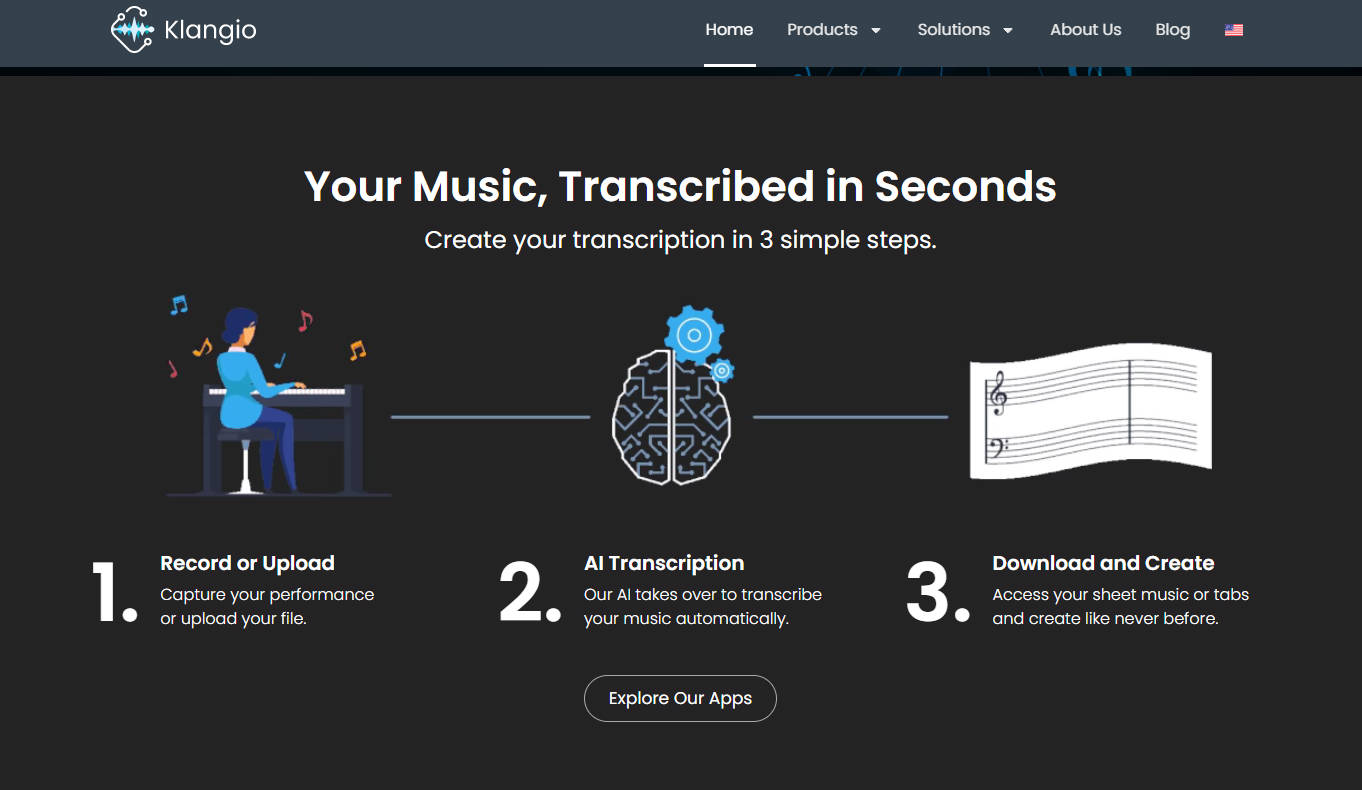 Klangio

Home Products Solutions About Us Blog

Your Music, Transcribed in Seconds

Create your transcription in 3 simple steps.

1. Record or Upload
Capture your performance or upload your file.

2. AI Transcription
Our AI takes over to transcribe your music automatically.

3. Download and Create
Access your sheet music or tabs and create like never before.

Explore Our Apps