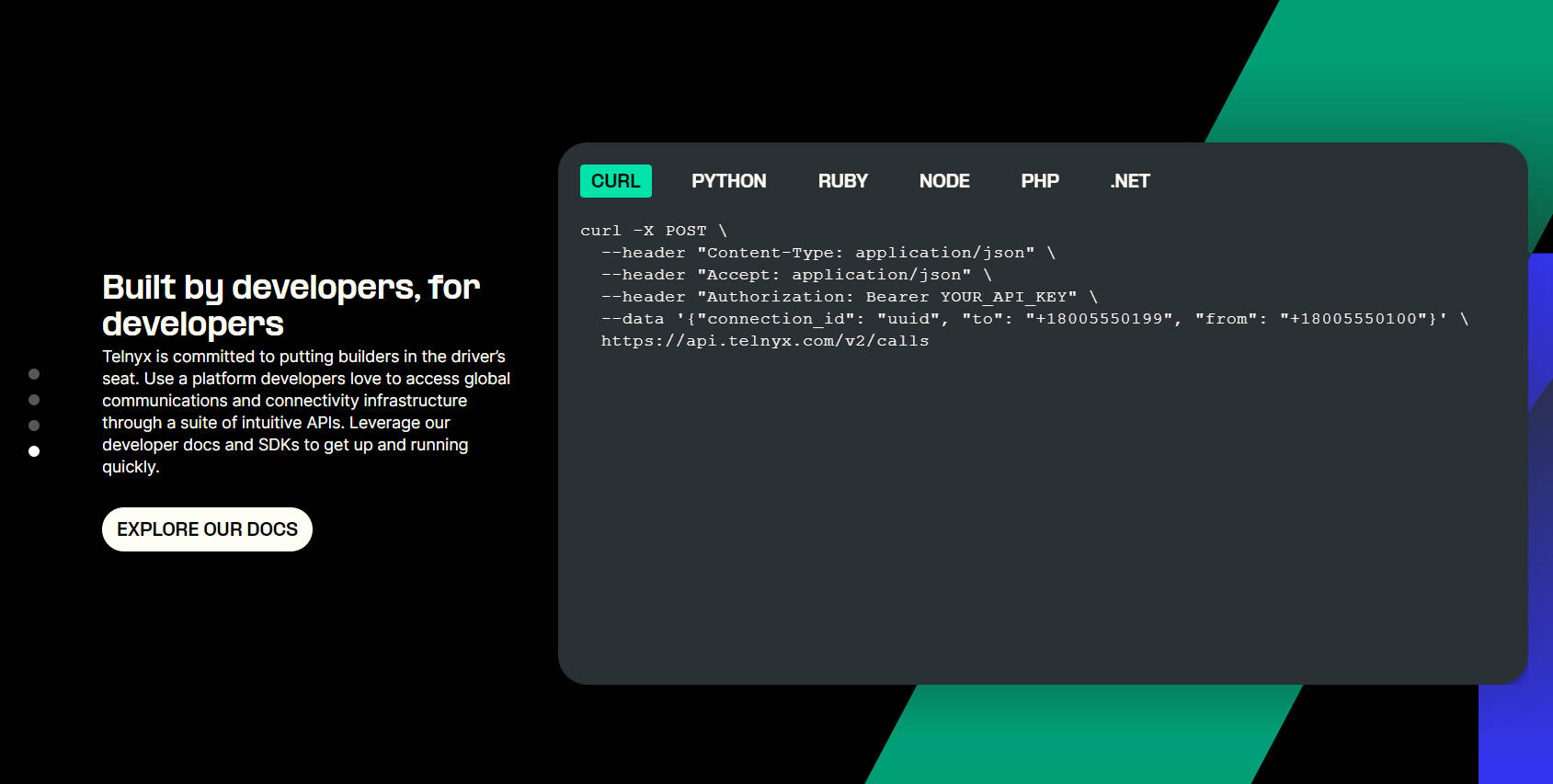 Built by developers, for developers

Telnyx is committed to putting builders in the driver's seat. Use a platform developers love to access global communications and connectivity infrastructure through a suite of intuitive APIs. Leverage our developer docs and SDKs to get up and running quickly.

EXPLORE OUR DOCS

CURL PYTHON RUBY NODE PHP .NET

curl -X POST \
  --header "Content-Type: application/json" \
  --header "Accept: application/json" \
  --header "Authorization: Bearer YOUR_API_KEY" \
  --data '{"connection_id": "uuid", "to": "+18005550199", "from": "+18005550100"}' \
  https://api.telnyx.com/v2/calls